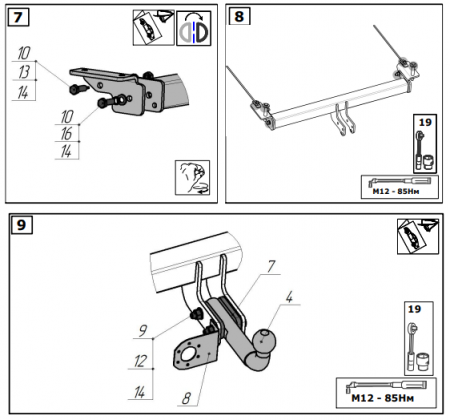 7

10
13
14

10
16
14

8

19

M12 - 85Нм

9

7

4

9

12

14

8

19

M12 - 85Нм