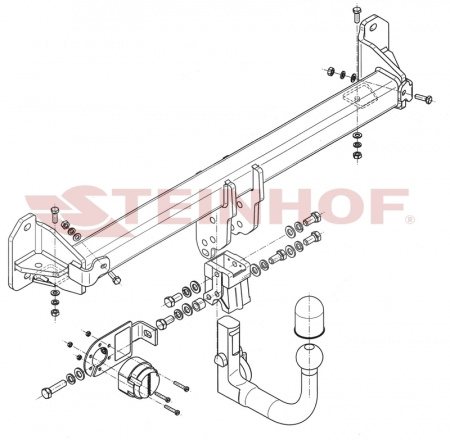 STEINHOF®