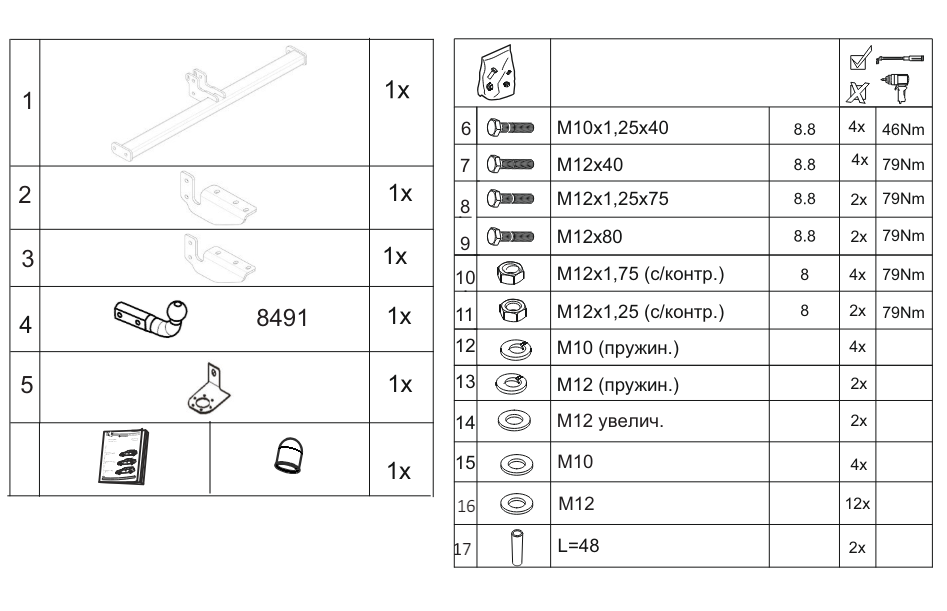 | 1 | | 1x |
|---|---|---|
| 2 | | 1x |
| 3 | | 1x |
| 4 | 8491 | 1x |
| 5 | | 1x |
| | | 1x |

| | | | | | |
|---|---|---|---|---|---|
| 6 | | M10x1,25x40 | 8.8 | 4x | 46Nm |
| 7 | | M12x40 | 8.8 | 4x | 79Nm |
| 8 | | M12x1,25x75 | 8.8 | 2x | 79Nm |
| 9 | | M12x80 | 8.8 | 2x | 79Nm |
| 10 | | M12x1,75 (с/контр.) | 8 | 4x | 79Nm |
| 11 | | M12x1,25 (с/контр.) | 8 | 2x | 79Nm |
| 12 | | M10 (пружин.) | | 4x | |
| 13 | | M12 (пружин.) | | 2x | |
| 14 | | M12 увелич. | | 2x | |
| 15 | | M10 | | 4x | |
| 16 | | M12 | | 12x | |
| 17 | | L=48 | | 2x | |