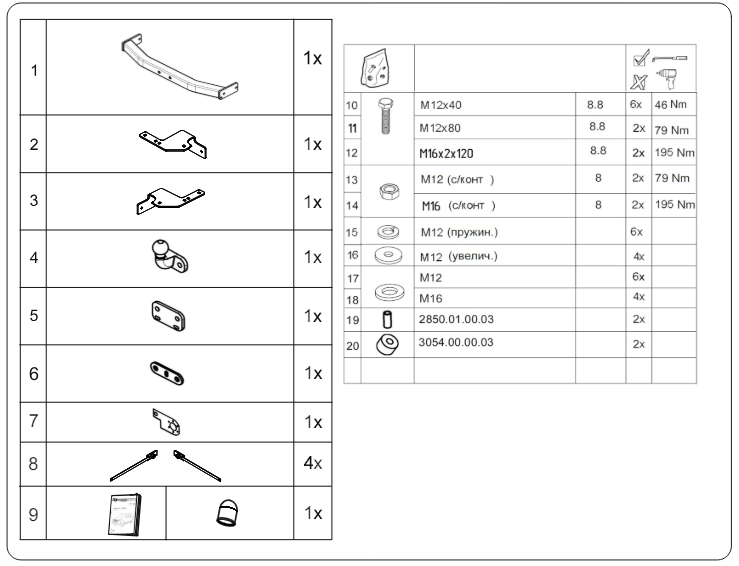 | 1 | | 1x |
|---|---|---|
| 2 | | 1x |
| 3 | | 1x |
| 4 | | 1x |
| 5 | | 1x |
| 6 | | 1x |
| 7 | | 1x |
| 8 | | 4x |
| 9 | | 1x |

| | | | | | |
|---|---|---|---|---|---|
| 10 | | M12x40 | 8.8 | 6x | 46 Nm |
| 11 | | M12x80 | 8.8 | 2x | 79 Nm |
| 12 | | M16x2x120 | 8.8 | 2x | 195 Nm |
| 13 | | M12 (с/конт ) | 8 | 2x | 79 Nm |
| 14 | | M16 (с/конт ) | 8 | 2x | 195 Nm |
| 15 | | M12 (пружин.) | | 6x | |
| 16 | | M12 (увелич.) | | 4x | |
| 17 | | M12 | | 6x | |
| 18 | | M16 | | 4x | |
| 19 | | 2850.01.00.03 | | 2x | |
| 20 | | 3054.00.00.03 | | 2x | |
| | | | | | |