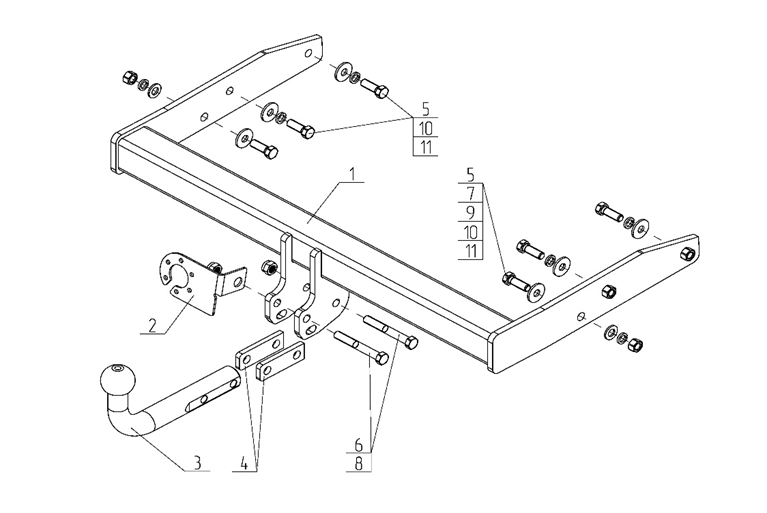 5
10
11

1

5
7
9
10
11

2

3

4

6
8