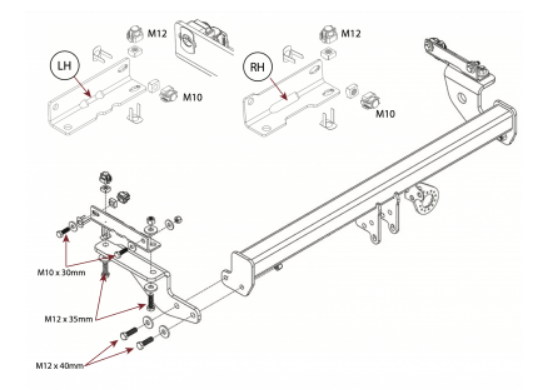 M12
LH
M10
M12
RH
M10
M10 x 30mm
M12 x 35mm
M12 x 40mm